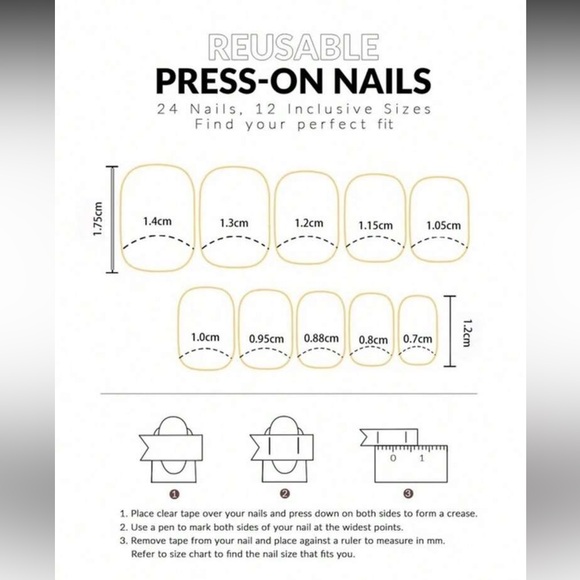 REUSABLE
PRESS-ON NAILS
24 Nails, 12 Inclusive Sizes
Find your perfect fit

1.75cm

1.4cm 1.3cm 1.2cm 1.15cm 1.05cm

1.0cm 0.95cm 0.88cm 0.8cm 0.7cm

1.2cm

0 1

1 2 3

1. Place clear tape over your nails and press down on both sides to form a crease.
2. Use a pen to mark both sides of your nail at the widest points.
3. Remove tape from your nail and place against a ruler to measure in mm. Refer to size chart to find the nail size that fits you.